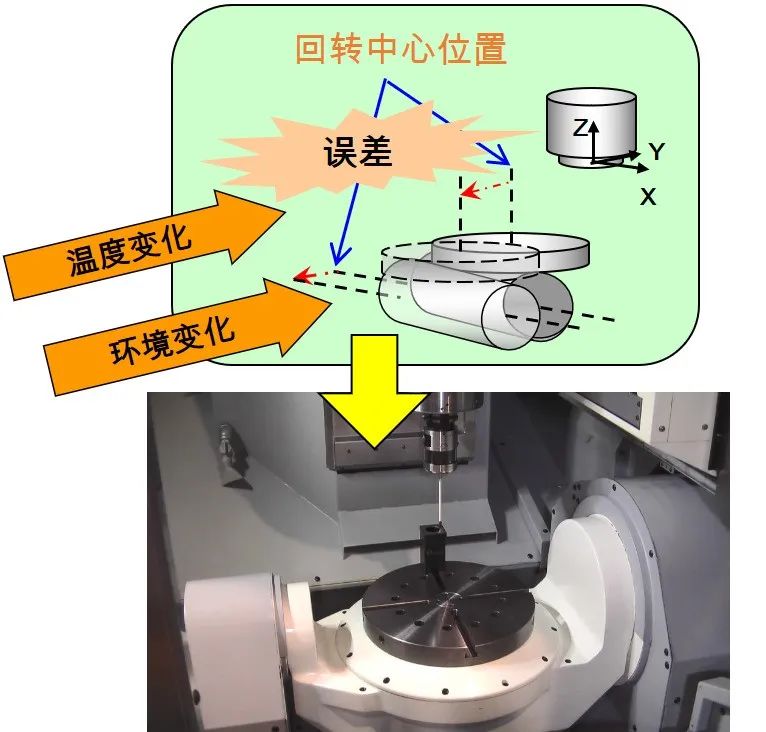 回转中心位置

误差

Z
Y
X

温度变化

环境变化